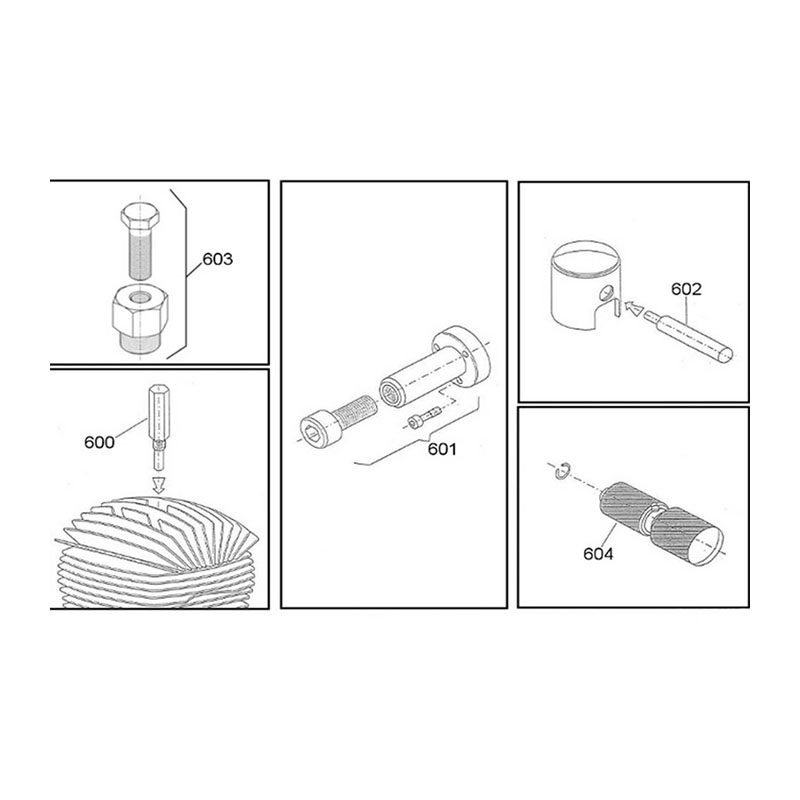 603

600

601

602

604