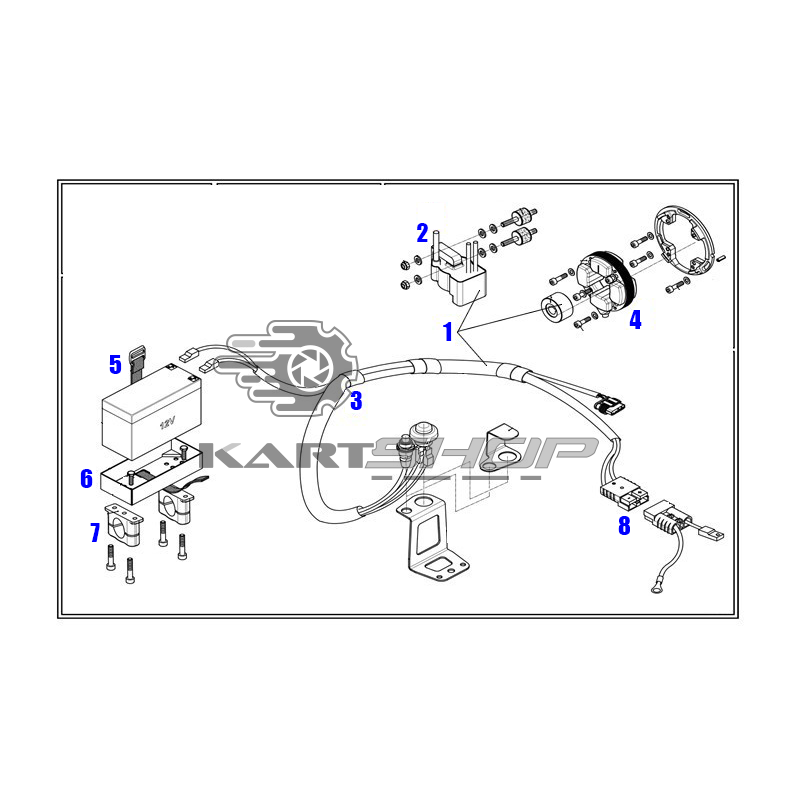 2
1
4
5
3
12V
KARTSHOP
6
7
8