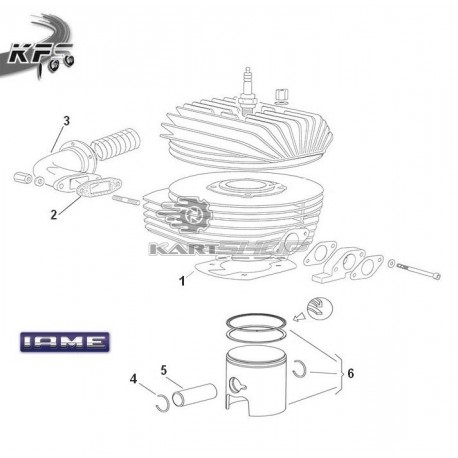 KFS

3

2

KARTSHOP

1

IAME

4

5

6