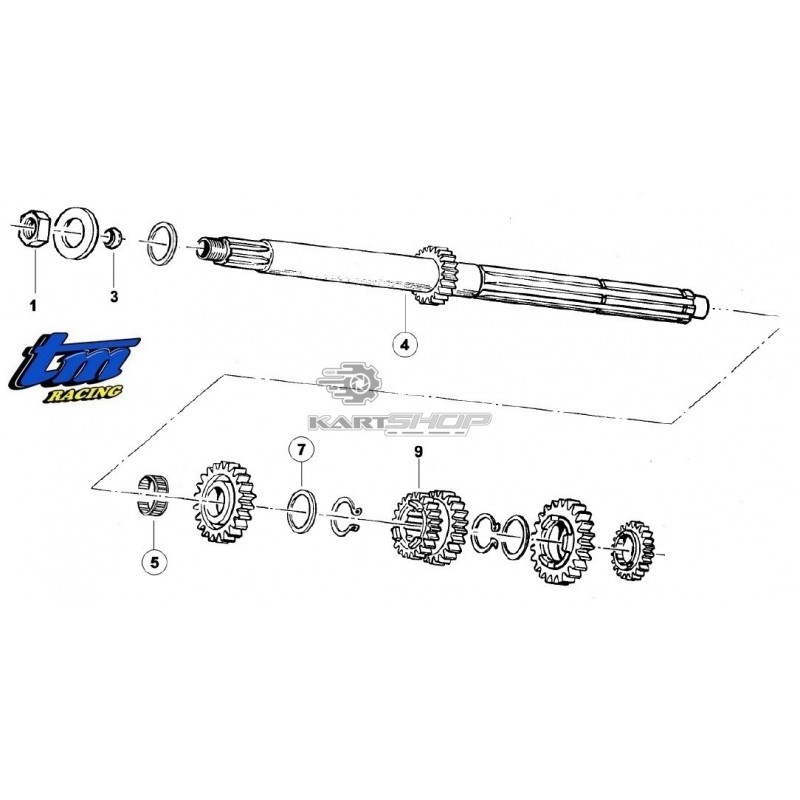 1
3
4
tm
RACING
KARTSHOP
7
9
5